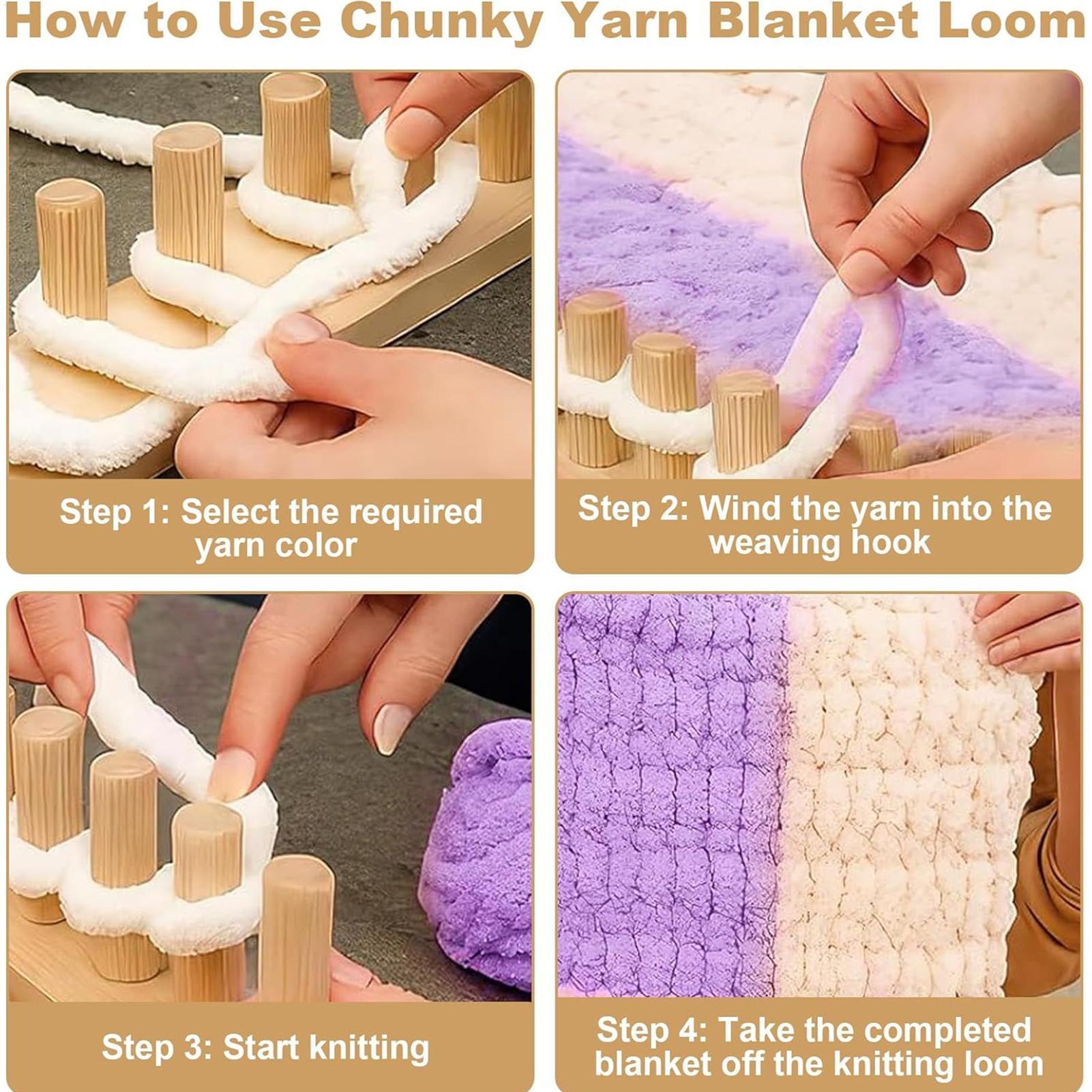 How to Use Chunky Yarn Blanket Loom

Step 1: Select the required yarn color

Step 2: Wind the yarn into the weaving hook

Step 3: Start knitting

Step 4: Take the completed blanket off the knitting loom